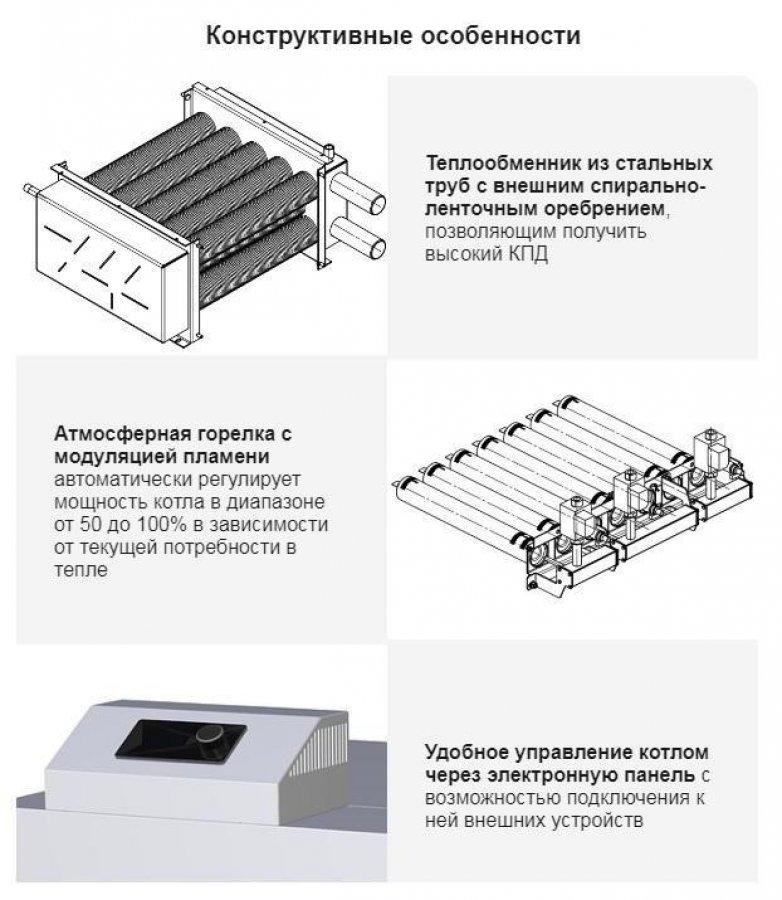 Конструктивные особенности

Теплообменник из стальных труб с внешним спирально-ленточным оребрением, позволяющим получить высокий КПД

Атмосферная горелка с модуляцией пламени автоматически регулирует мощность котла в диапазоне от 50 до 100% в зависимости от текущей потребности в тепле

Удобное управление котлом через электронную панель с возможностью подключения к ней внешних устройств