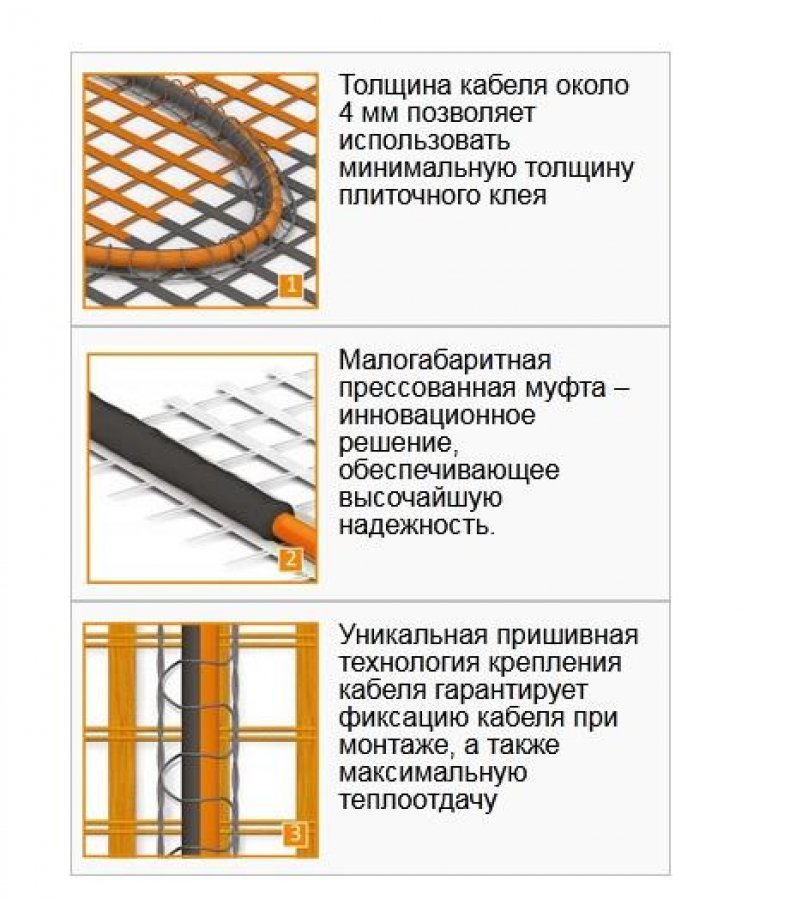 1

Толщина кабеля около 4 мм позволяет использовать минимальную толщину плиточного клея

2

Малогабаритная прессованная муфта – инновационное решение, обеспечивающее высочайшую надежность.

3

Уникальная пришивная технология крепления кабеля гарантирует фиксацию кабеля при монтаже, а также максимальную теплоотдачу